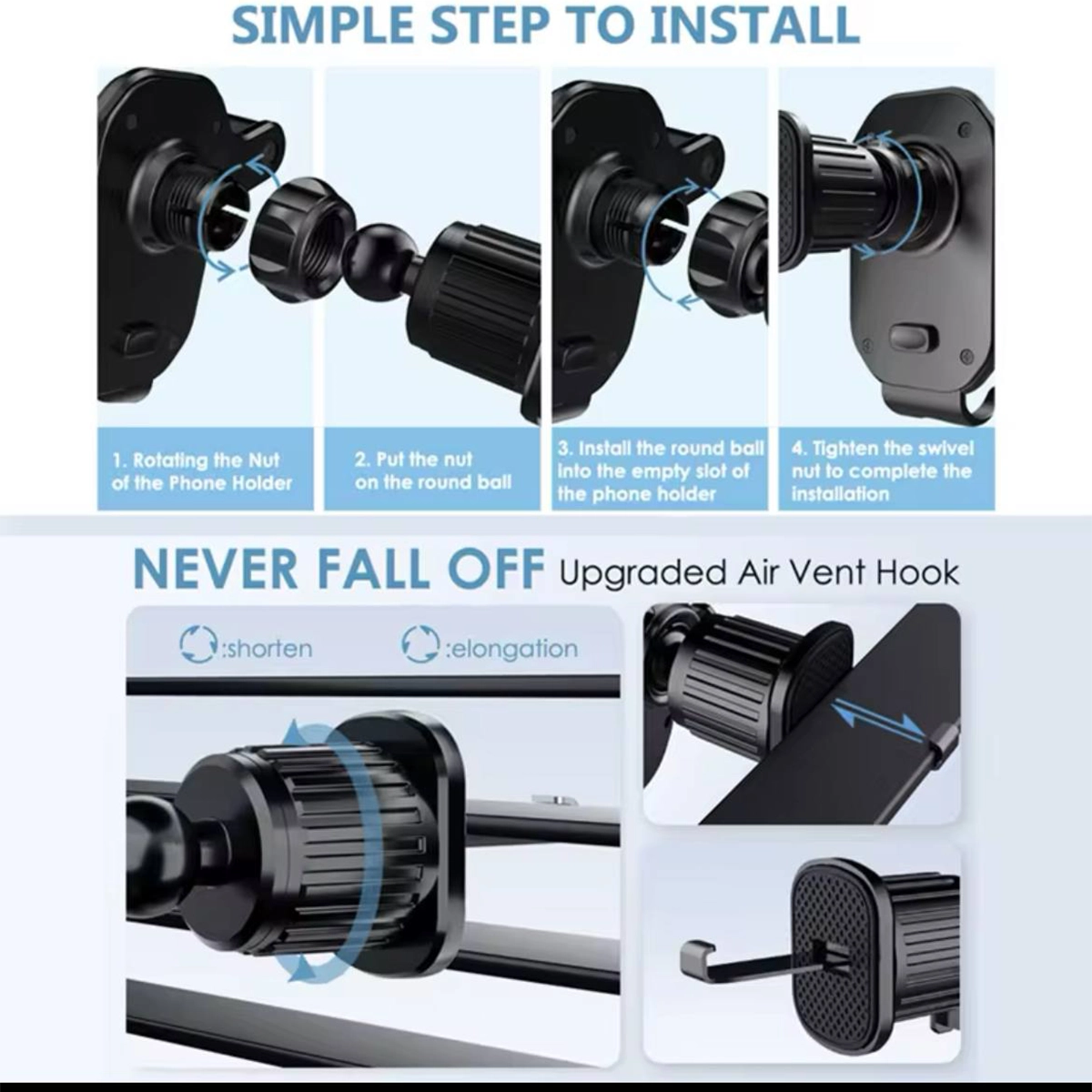 SIMPLE STEP TO INSTALL

1. Rotating the Nut of the Phone Holder

2. Put the nut on the round ball

3. Install the round ball into the empty slot of the phone holder

4. Tighten the swivel nut to complete the installation

NEVER FALL OFF Upgraded Air Vent Hook

:shorten

:elongation